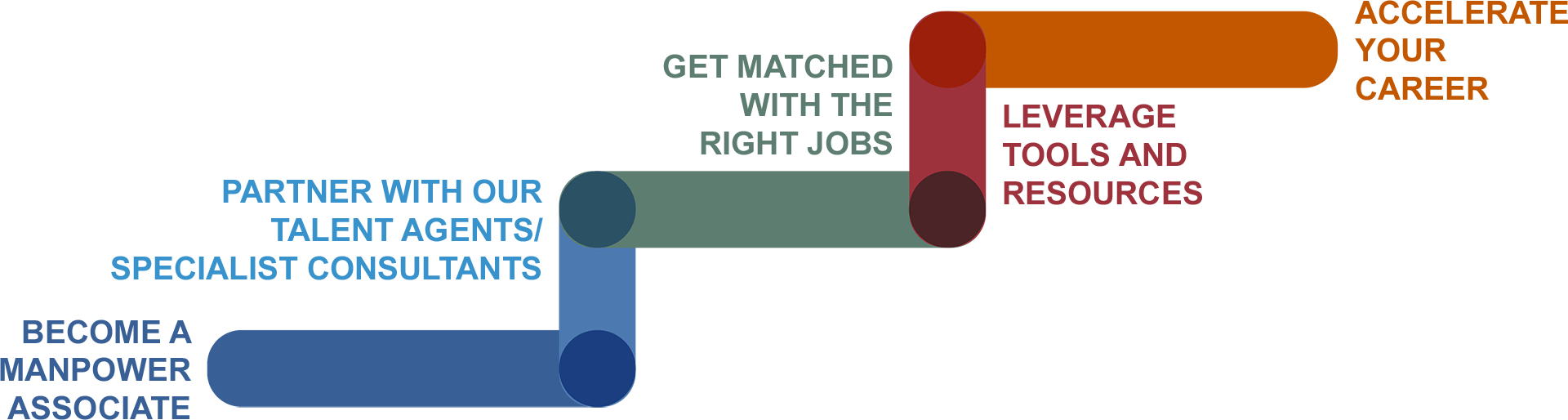 BECOME A MANPOWER ASSOCIATE

PARTNER WITH OUR TALENT AGENTS/ SPECIALIST CONSULTANTS

GET MATCHED WITH THE RIGHT JOBS

LEVERAGE TOOLS AND RESOURCES

ACCELERATE YOUR CAREER